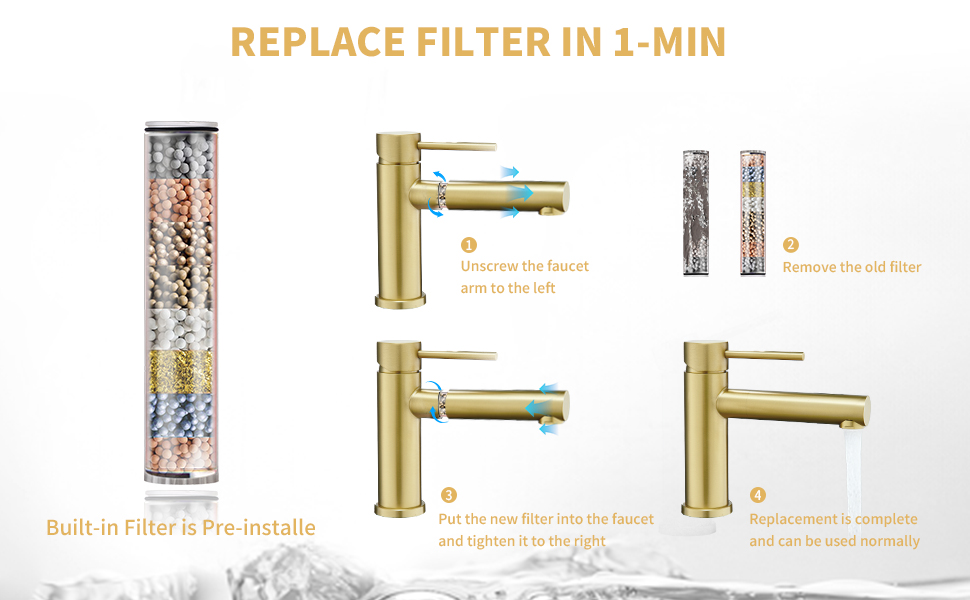 REPLACE FILTER IN 1-MIN

Built-in Filter is Pre-installe

1
Unscrew the faucet arm to the left

2
Remove the old filter

3
Put the new filter into the faucet and tighten it to the right

4
Replacement is complete and can be used normally